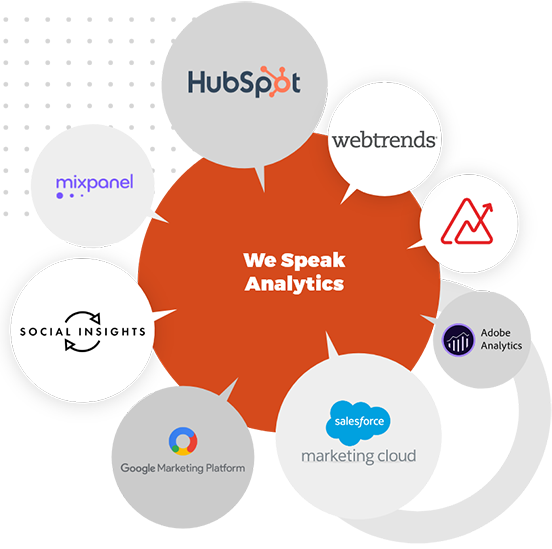 HubSpot

webtrends

mixpanel

We Speak Analytics

SOCIAL INSIGHTS

Adobe Analytics

salesforce

marketing cloud

Google Marketing Platform